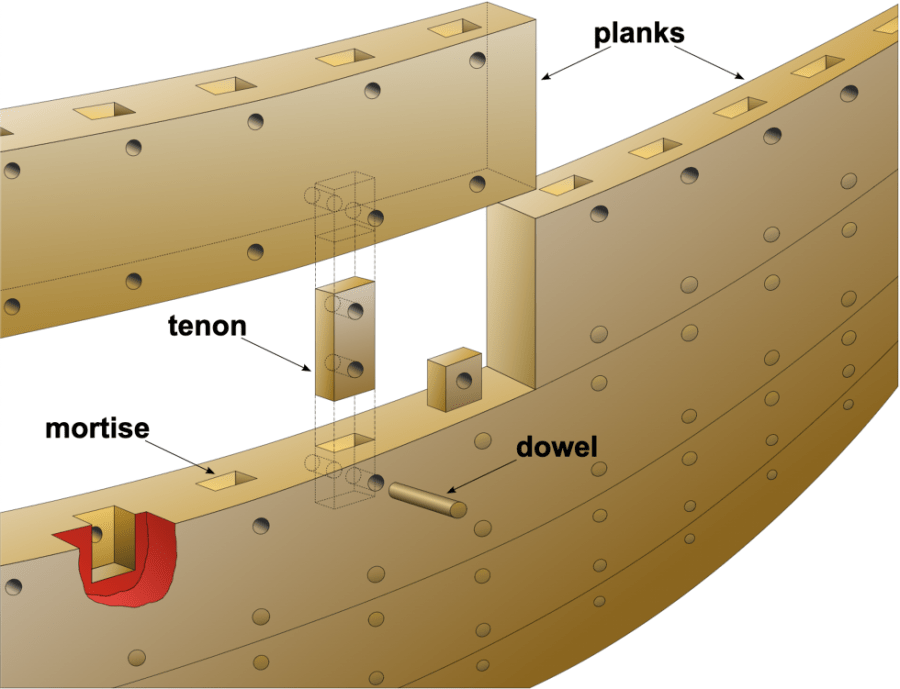 planks
tenon
mortise
dowel